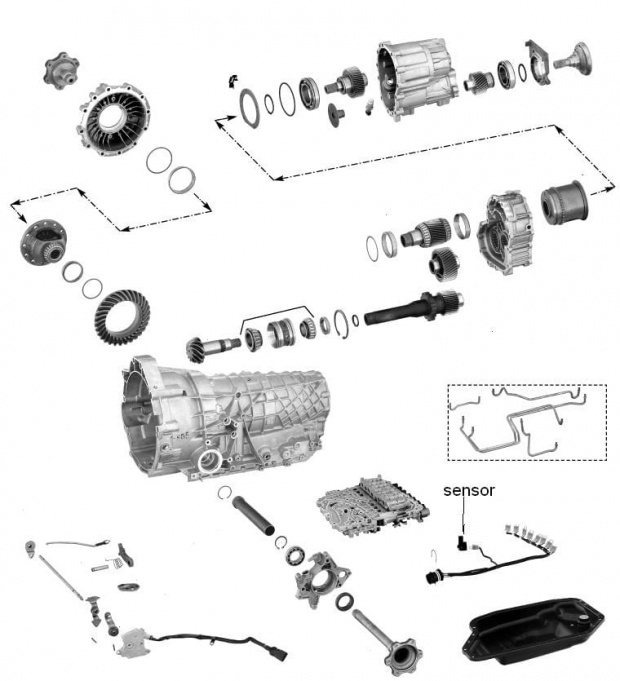 sensor