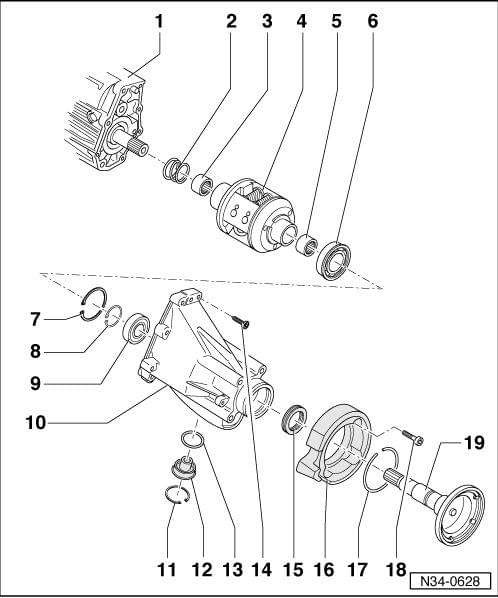 1
2
3
4
5
6
7
8
9
10
19
11
12
13
14
15
16
17
18
N34-0628