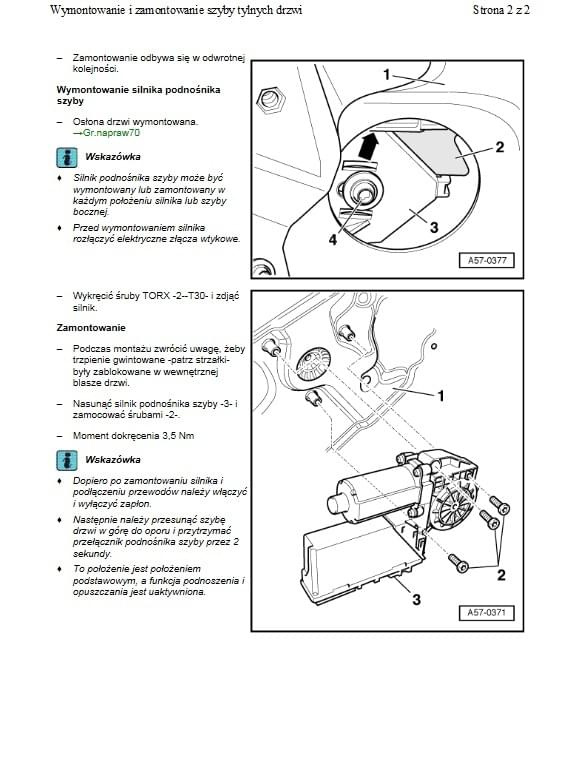 Wymontowanie i zamontowanie szyby tylnych drzwi

Strona 2 z 2

– Zamontowanie odbywa się w odwrotnej kolejności.

Wymontowanie silnika podnośnika szyby

– Osłona drzwi wymontowana. →Gr.napraw70

Wskazówka

♦ Silnik podnośnika szyby może być wymontowany lub zamontowany w każdym położeniu silnika lub szyby bocznej.

♦ Przed wymontowaniem silnika rozłączyć elektryczne złącza wtykowe.

1
2
3
4
A57-0377

– Wykręcić śruby TORX -2--T30- i zdjąć silnik.

Zamontowanie

– Podczas montażu zwrócić uwagę, żeby trzpienie gwintowane -patrz strzałki- były zablokowane w wewnętrznej blasze drzwi.

– Nasunąć silnik podnośnika szyby -3- i zamocować śrubami -2-.

– Moment dokręcenia 3,5 Nm

Wskazówka

♦ Dopiero po zamontowaniu silnika i podłączeniu przewodów należy włączyć i wyłączyć zapłon.

♦ Następnie należy przesunąć szybę drzwi w górę do oporu i przytrzymać przełącznik podnośnika szyby przez 2 sekundy.

♦ To położenie jest położeniem podstawowym, a funkcja podnoszenia i opuszczania jest uaktywniona.

1
2
3
A57-0371